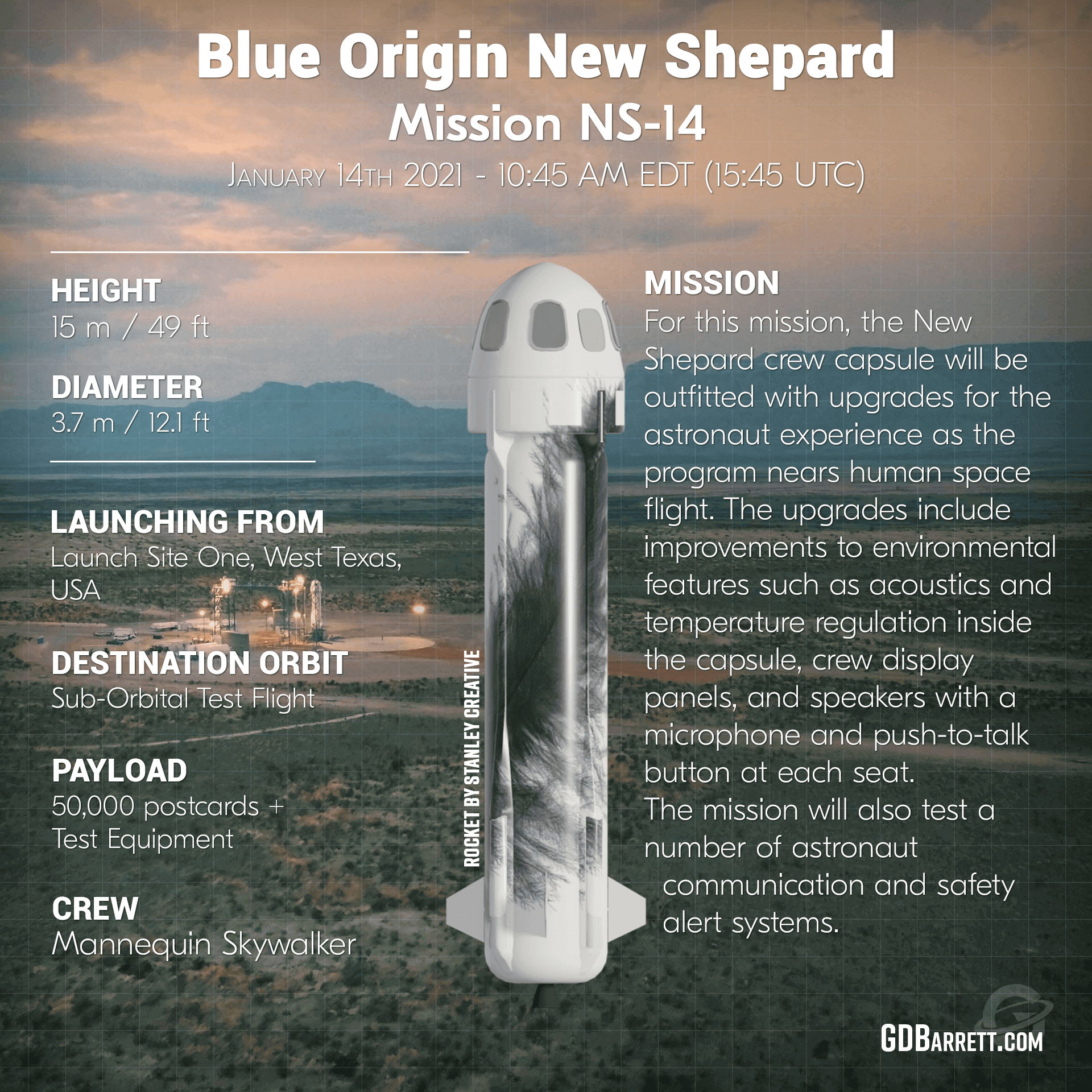 Blue Origin New Shepard
Mission NS-14

January 14th 2021 - 10:45 AM EDT (15:45 UTC)

HEIGHT
15 m / 49 ft

DIAMETER
3.7 m / 12.1 ft

LAUNCHING FROM
Launch Site One, West Texas, USA

DESTINATION ORBIT
Sub-Orbital Test Flight

PAYLOAD
50,000 postcards + Test Equipment

CREW
Mannequin Skywalker

ROCKET BY STANLEY CREATIVE

MISSION
For this mission, the New Shepard crew capsule will be outfitted with upgrades for the astronaut experience as the program nears human space flight. The upgrades include improvements to environmental features such as acoustics and temperature regulation inside the capsule, crew display panels, and speakers with a microphone and push-to-talk button at each seat.
The mission will also test a number of astronaut communication and safety alert systems.

GDBarrett.com