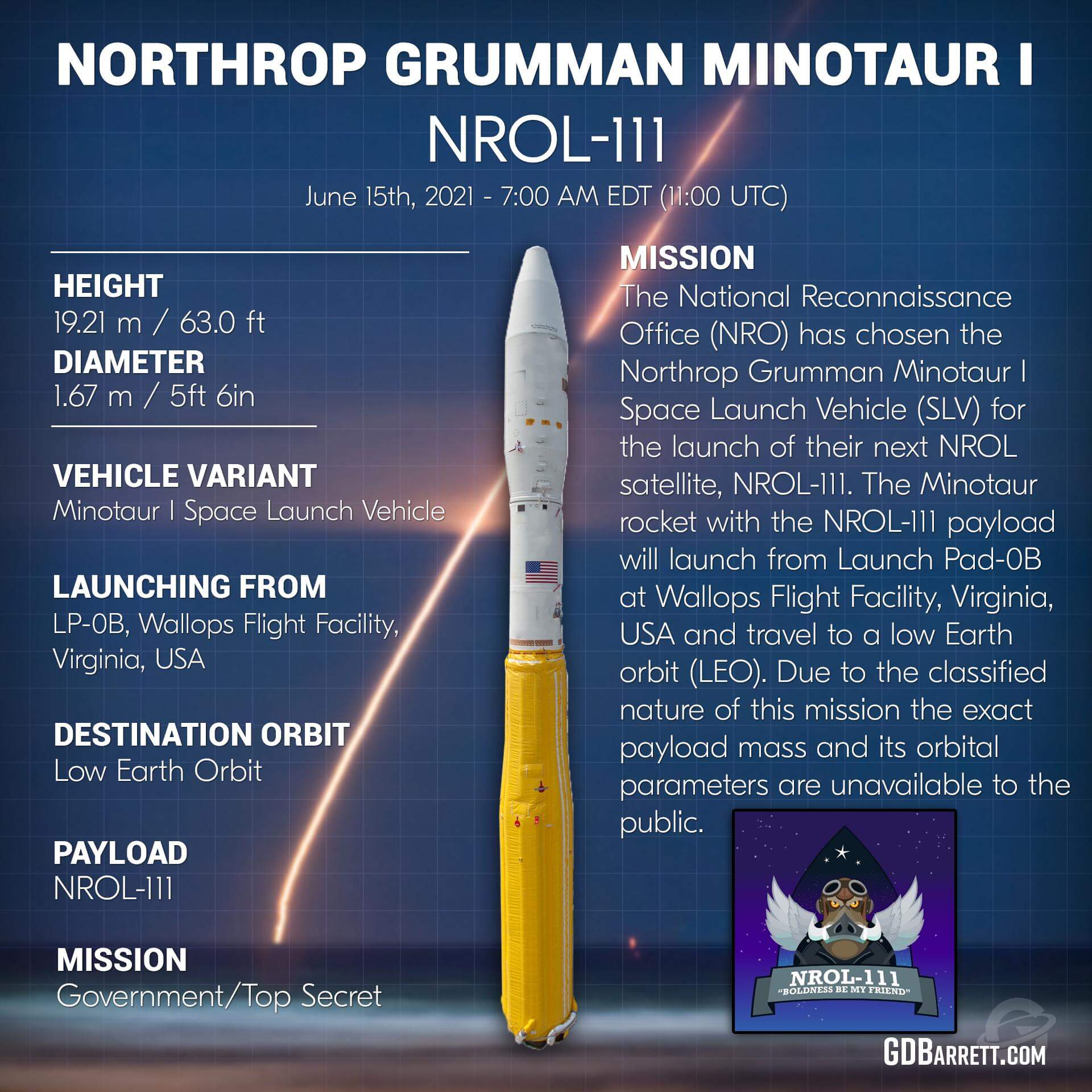 NORTHROP GRUMMAN MINOTAUR I

NROL-111

June 15th, 2021 - 7:00 AM EDT (11:00 UTC)

HEIGHT
19.21 m / 63.0 ft

DIAMETER
1.67 m / 5ft 6in

VEHICLE VARIANT
Minotaur I Space Launch Vehicle

LAUNCHING FROM
LP-0B, Wallops Flight Facility, Virginia, USA

DESTINATION ORBIT
Low Earth Orbit

PAYLOAD
NROL-111

MISSION
Government/Top Secret

MISSION
The National Reconnaissance Office (NRO) has chosen the Northrop Grumman Minotaur I Space Launch Vehicle (SLV) for the launch of their next NROL satellite, NROL-111. The Minotaur rocket with the NROL-111 payload will launch from Launch Pad-0B at Wallops Flight Facility, Virginia, USA and travel to a low Earth orbit (LEO). Due to the classified nature of this mission the exact payload mass and its orbital parameters are unavailable to the public.

NROL-111
"BOLDNESS BE MY FRIEND"

GDBARRETT.COM