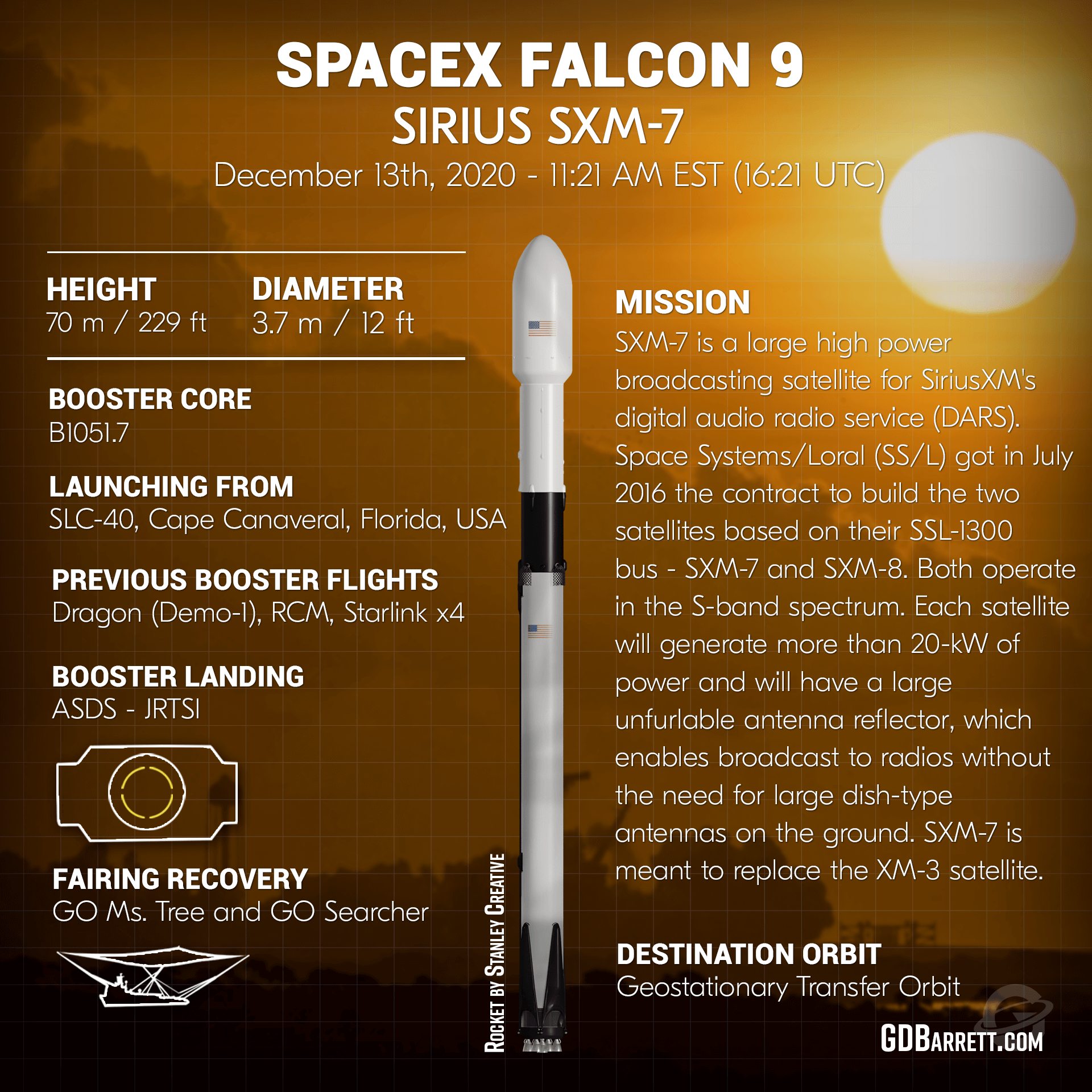 SPACEX FALCON 9
SIRIUS SXM-7
December 13th, 2020 - 11:21 AM EST (16:21 UTC)

HEIGHT
70 m / 229 ft

DIAMETER
3.7 m / 12 ft

BOOSTER CORE
B1051.7

LAUNCHING FROM
SLC-40, Cape Canaveral, Florida, USA

PREVIOUS BOOSTER FLIGHTS
Dragon (Demo-1), RCM, Starlink x4

BOOSTER LANDING
ASDS - JRTSI

FAIRING RECOVERY
GO Ms. Tree and GO Searcher

ROCKET BY STANLEY CREATIVE

MISSION
SXM-7 is a large high power broadcasting satellite for SiriusXM's digital audio radio service (DARS). Space Systems/Loral (SS/L) got in July 2016 the contract to build the two satellites based on their SSL-1300 bus - SXM-7 and SXM-8. Both operate in the S-band spectrum. Each satellite will generate more than 20-kW of power and will have a large unfurlable antenna reflector, which enables broadcast to radios without the need for large dish-type antennas on the ground. SXM-7 is meant to replace the XM-3 satellite.

DESTINATION ORBIT
Geostationary Transfer Orbit

GDBARRETT.COM