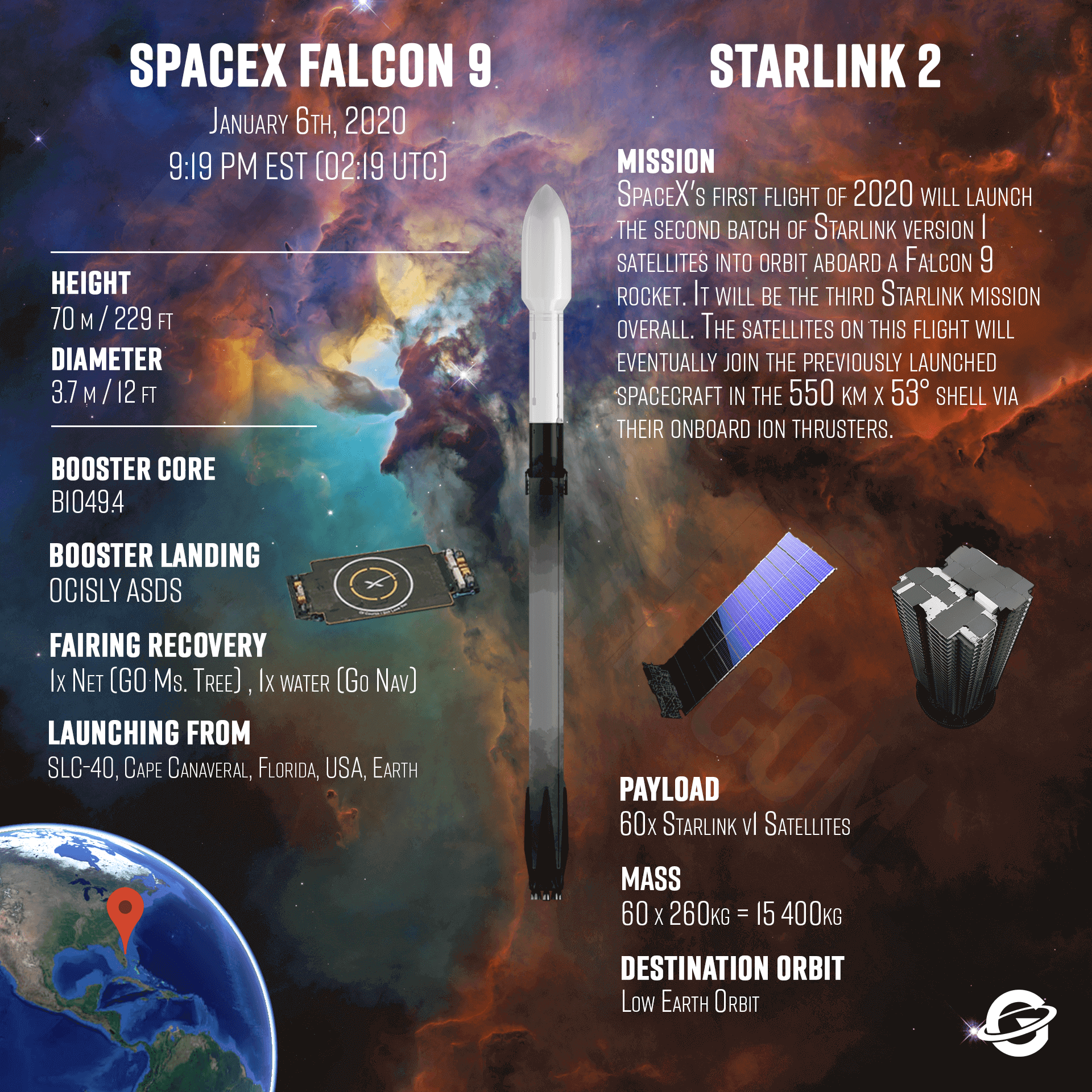 SPACEX FALCON 9

January 6th, 2020
9:19 PM EST (02:19 UTC)

HEIGHT
70 m / 229 ft

DIAMETER
3.7 m / 12 ft

BOOSTER CORE
B1049.4

BOOSTER LANDING
OCISLY ASDS

FAIRING RECOVERY
1x Net (GO Ms. Tree) , 1x water (Go Nav)

LAUNCHING FROM
SLC-40, Cape Canaveral, Florida, USA, Earth

STARLINK 2

MISSION
SpaceX's first flight of 2020 will launch the second batch of Starlink version 1 satellites into orbit aboard a Falcon 9 rocket. It will be the third Starlink mission overall. The satellites on this flight will eventually join the previously launched spacecraft in the 550 km x 53° shell via their onboard ion thrusters.

PAYLOAD
60x Starlink v1 Satellites

MASS
60 x 260kg = 15 400kg

DESTINATION ORBIT
Low Earth Orbit