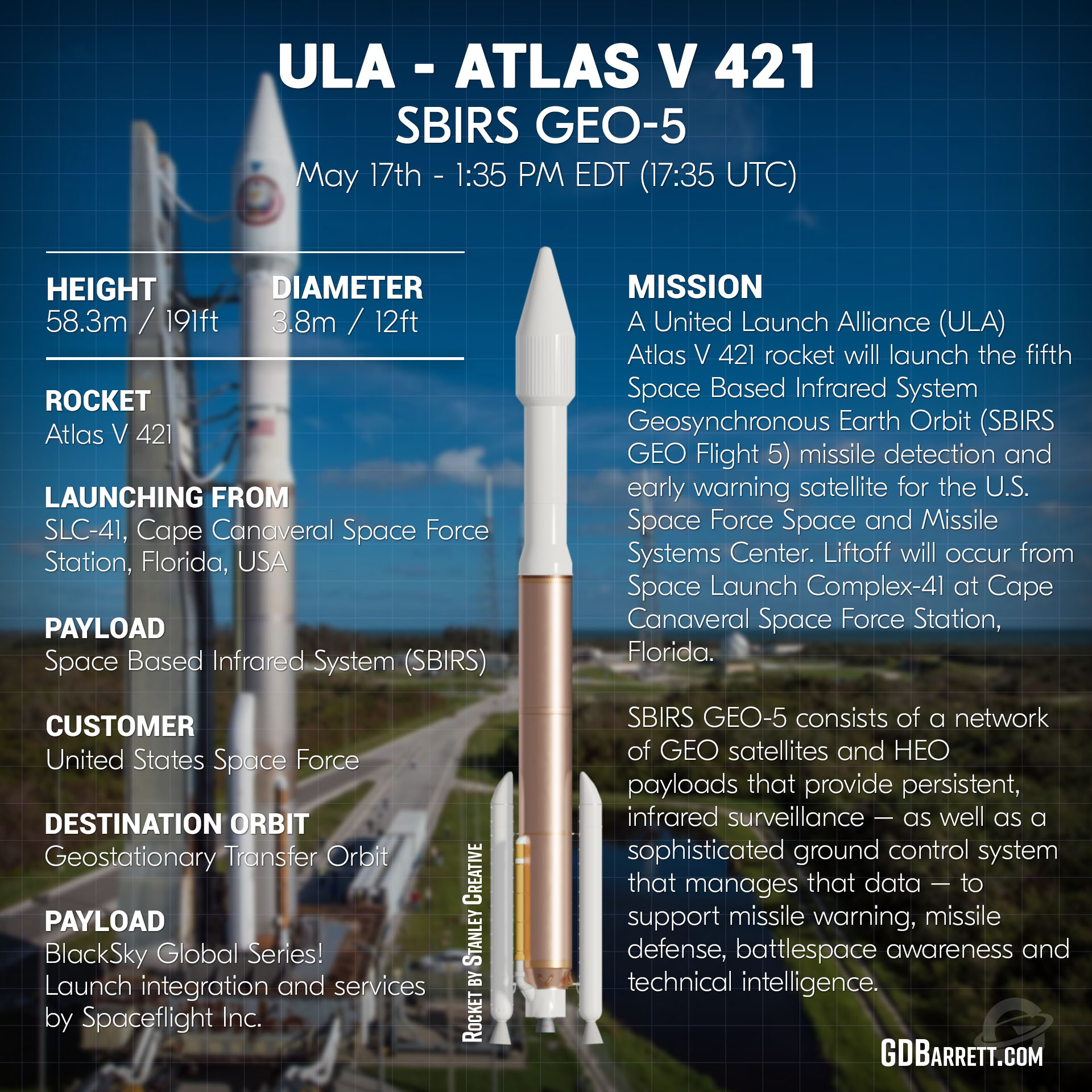 ULA - ATLAS V 421
SBIRS GEO-5
May 17th - 1:35 PM EDT (17:35 UTC)

HEIGHT
58.3m / 191ft

DIAMETER
3.8m / 12ft

ROCKET
Atlas V 421

LAUNCHING FROM
SLC-41, Cape Canaveral Space Force Station, Florida, USA

PAYLOAD
Space Based Infrared System (SBIRS)

CUSTOMER
United States Space Force

DESTINATION ORBIT
Geostationary Transfer Orbit

PAYLOAD
BlackSky Global Series!
Launch integration and services by Spaceflight Inc.

ROCKET BY STANLEY CREATIVE

MISSION
A United Launch Alliance (ULA) Atlas V 421 rocket will launch the fifth Space Based Infrared System Geosynchronous Earth Orbit (SBIRS GEO Flight 5) missile detection and early warning satellite for the U.S. Space Force Space and Missile Systems Center. Liftoff will occur from Space Launch Complex-41 at Cape Canaveral Space Force Station, Florida.

SBIRS GEO-5 consists of a network of GEO satellites and HEO payloads that provide persistent, infrared surveillance — as well as a sophisticated ground control system that manages that data — to support missile warning, missile defense, battlespace awareness and technical intelligence.

GDBARRETT.COM